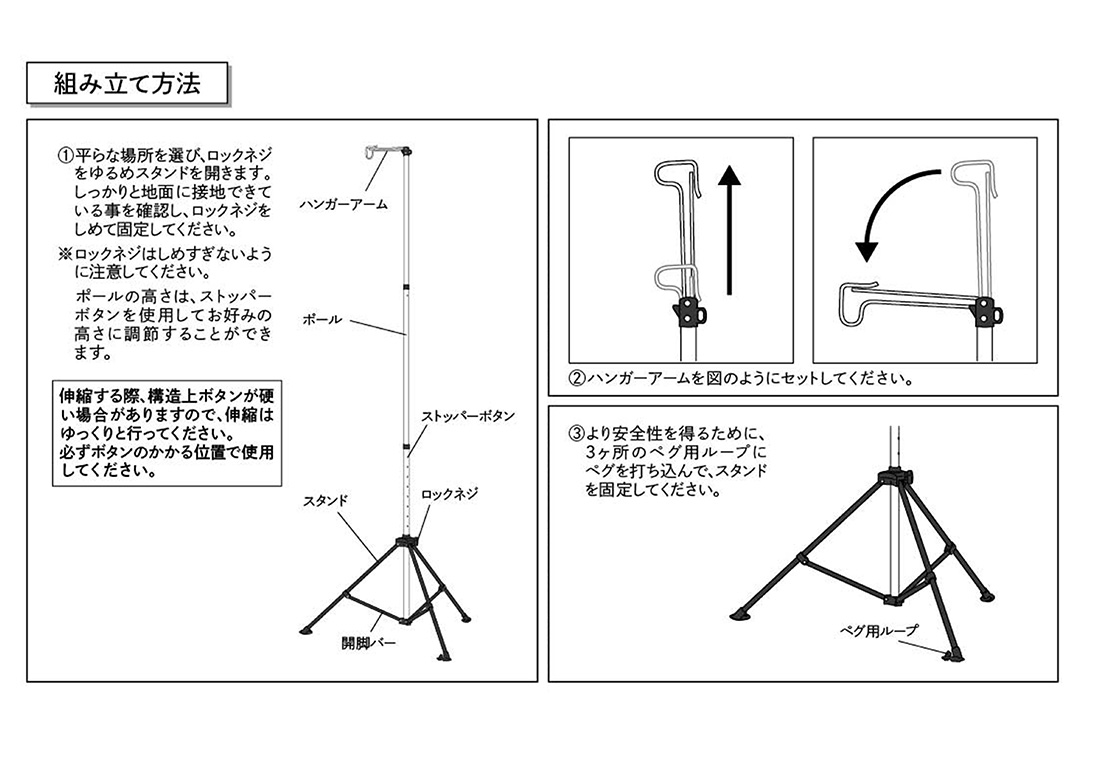 組み立て方法

①平らな場所を選び、ロックネジをゆるめスタンドを開きます。しっかりと地面に接地できている事を確認し、ロックネジをしめて固定してください。

※ロックネジはしめすぎないように注意してください。

ポールの高さは、ストッパーボタンを使用してお好みの高さに調節することができます。

伸縮する際、構造上ボタンが硬い場合がありますので、伸縮はゆっくりと行ってください。
必ずボタンのかかる位置で使用してください。

ハンガーアーム

ポール

ストッパーボタン

スタンド

ロックネジ

開脚バー

②ハンガーアームを図のようにセットしてください。

③より安全性を得るために、3ヶ所のペグ用ループにペグを打ち込んで、スタンドを固定してください。

ペグ用ループ